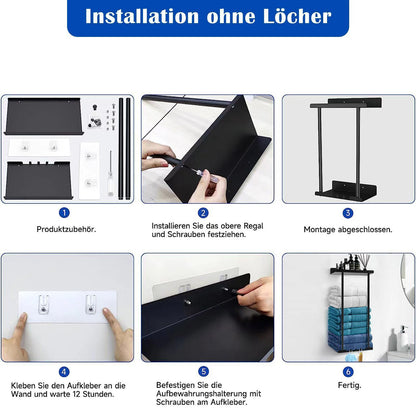 Installation ohne Löcher

1
Produktzubehör.

2
Installieren Sie das obere Regal und Schrauben festziehen.

3
Montage abgeschlossen.

4
Kleben Sie den Aufkleber an die Wand und warte 12 Stunden.

5
Befestigen Sie die Aufbewahrungshalterung mit Schrauben am Aufkleber.

6
Fertig.